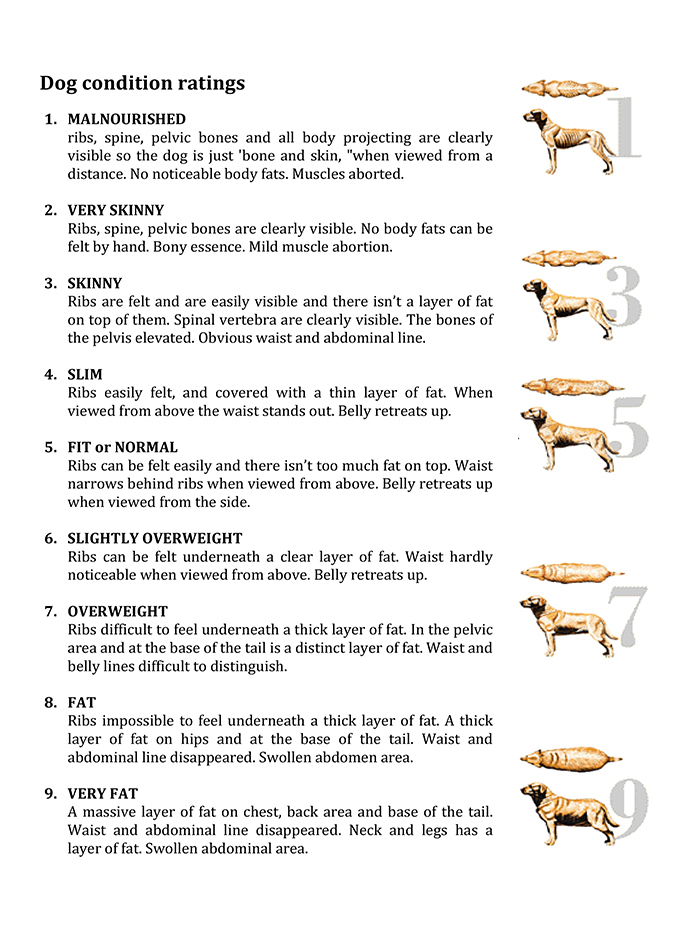 Dog condition ratings

1. MALNOURISHED
ribs, spine, pelvic bones and all body projecting are clearly visible so the dog is just 'bone and skin, "when viewed from a distance. No noticeable body fats. Muscles aborted.

2. VERY SKINNY
Ribs, spine, pelvic bones are clearly visible. No body fats can be felt by hand. Bony essence. Mild muscle abortion.

3. SKINNY
Ribs are felt and are easily visible and there isn't a layer of fat on top of them. Spinal vertebra are clearly visible. The bones of the pelvis elevated. Obvious waist and abdominal line.

4. SLIM
Ribs easily felt, and covered with a thin layer of fat. When viewed from above the waist stands out. Belly retreats up.

5. FIT or NORMAL
Ribs can be felt easily and there isn't too much fat on top. Waist narrows behind ribs when viewed from above. Belly retreats up when viewed from the side.

6. SLIGHTLY OVERWEIGHT
Ribs can be felt underneath a clear layer of fat. Waist hardly noticeable when viewed from above. Belly retreats up.

7. OVERWEIGHT
Ribs difficult to feel underneath a thick layer of fat. In the pelvic area and at the base of the tail is a distinct layer of fat. Waist and belly lines difficult to distinguish.

8. FAT
Ribs impossible to feel underneath a thick layer of fat. A thick layer of fat on hips and at the base of the tail. Waist and abdominal line disappeared. Swollen abdomen area.

9. VERY FAT
A massive layer of fat on chest, back area and base of the tail. Waist and abdominal line disappeared. Neck and legs has a layer of fat. Swollen abdominal area.

1
3
5
7
9